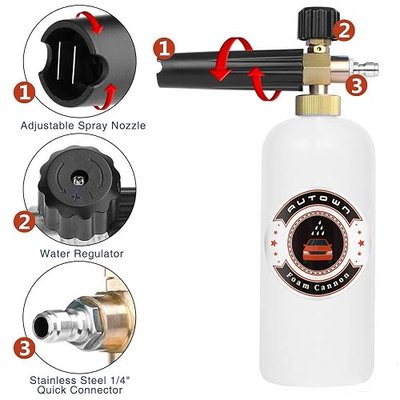 1

Adjustable Spray Nozzle

2

Water Regulator

3

Stainless Steel 1/4" Quick Connector

1

2

3

AUTOWN

Foam Cannon